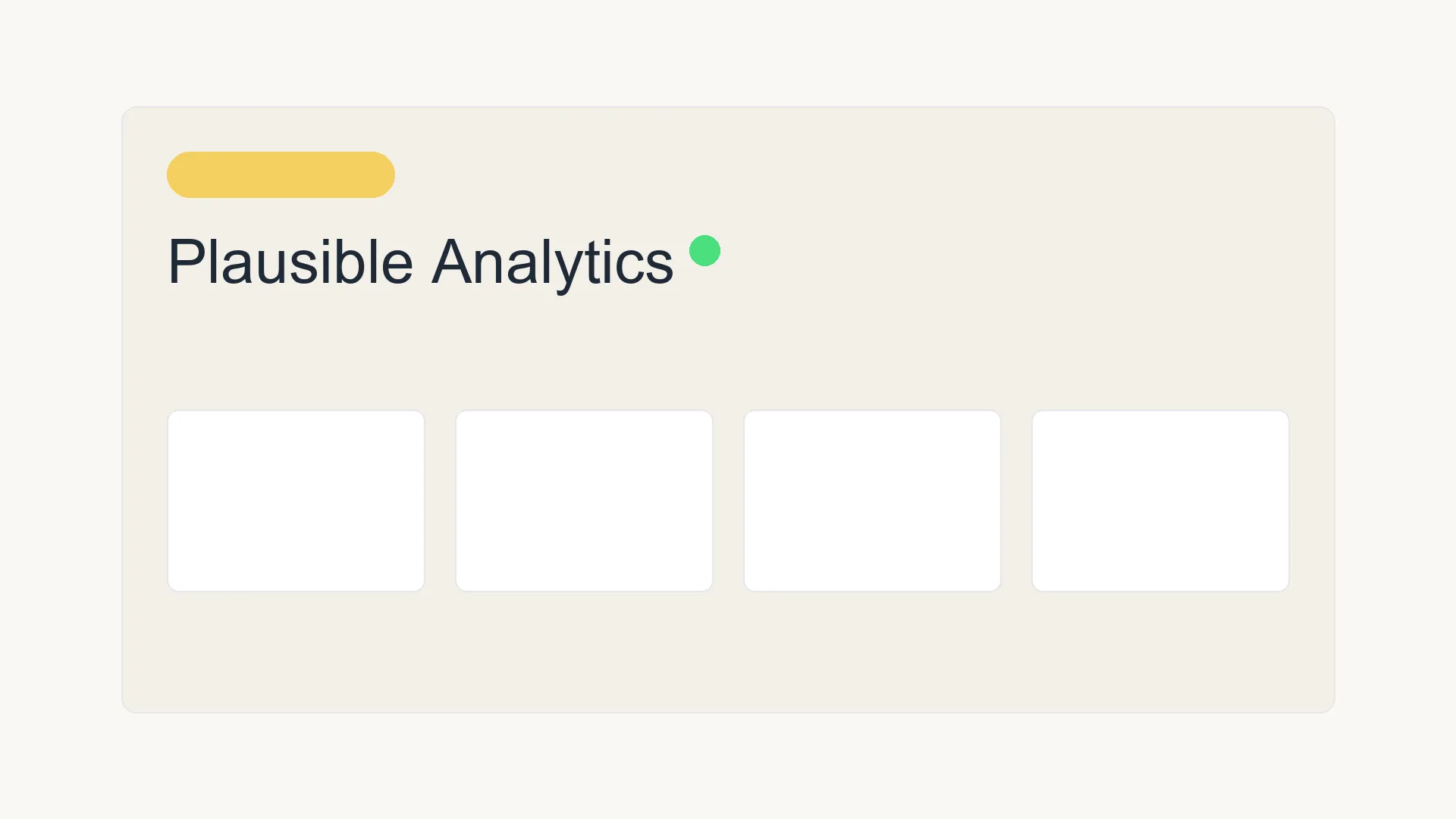 Plausible Analytics